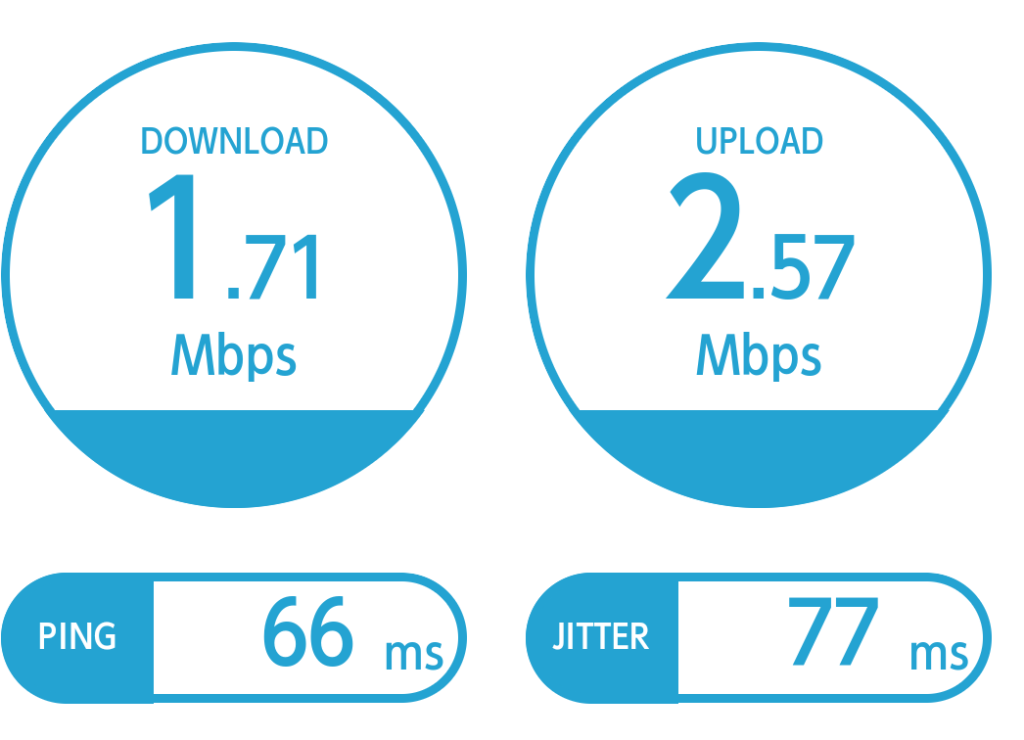 DOWNLOAD
1.71
Mbps

UPLOAD
2.57
Mbps

PING 66 ms

JITTER 77 ms